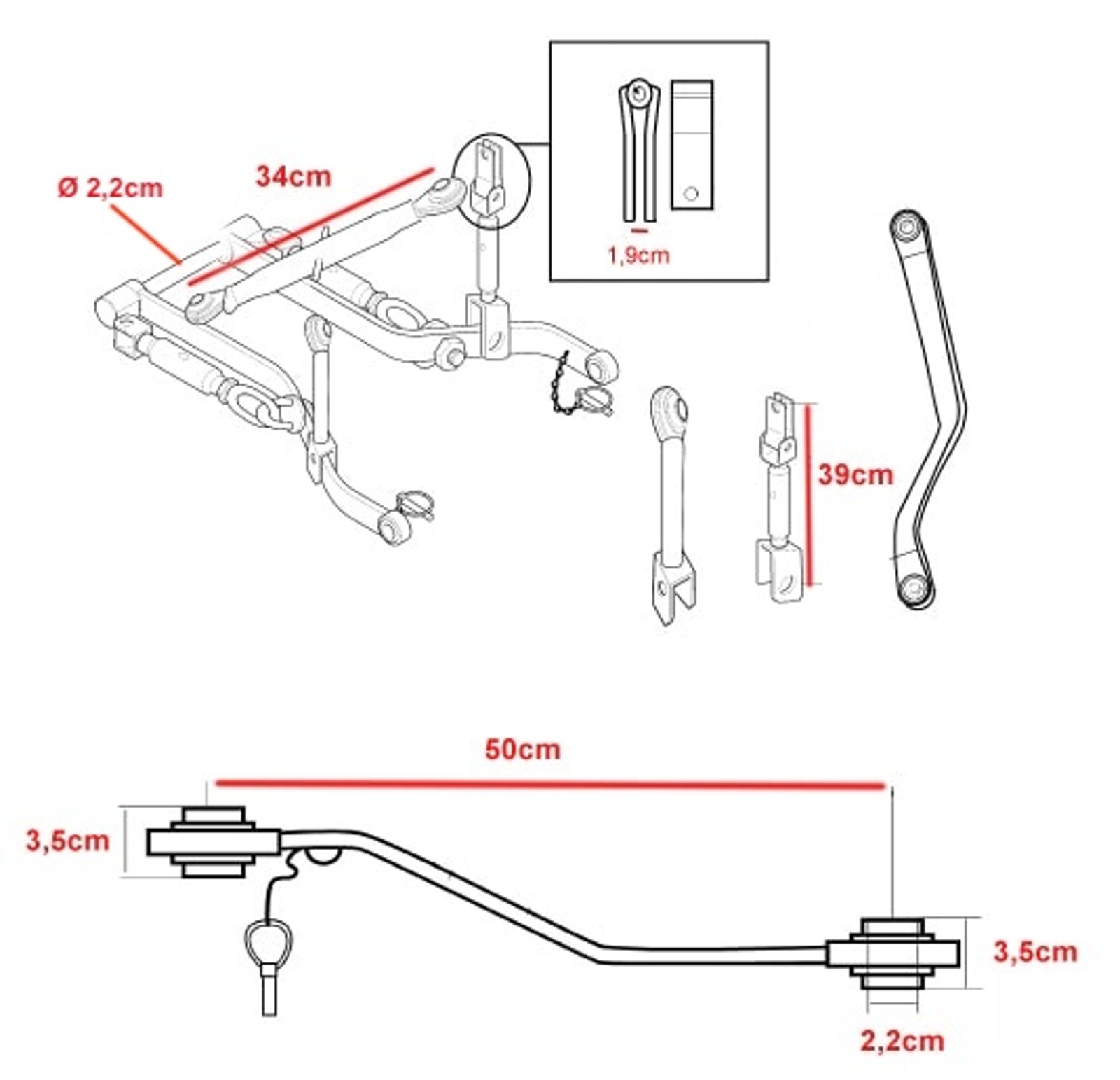 Ø 2,2cm

34cm

1,9cm

39cm

50cm

3,5cm

3,5cm

2,2cm